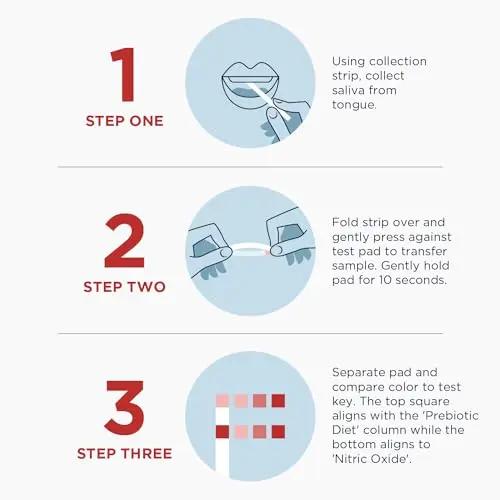 1
STEP ONE

Using collection strip, collect saliva from tongue.

2
STEP TWO

Fold strip over and gently press against test pad to transfer sample. Gently hold pad for 10 seconds.

3
STEP THREE

Separate pad and compare color to test key. The top square aligns with the 'Prebiotic Diet' column while the bottom aligns to 'Nitric Oxide'.