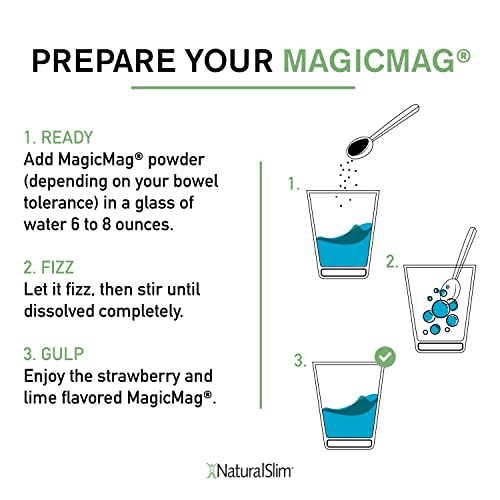 PREPARE YOUR MAGICMAG®

1. READY
Add MagicMag® powder (depending on your bowel tolerance) in a glass of water 6 to 8 ounces.

2. FIZZ
Let it fizz, then stir until dissolved completely.

3. GULP
Enjoy the strawberry and lime flavored MagicMag®.

1.

2.

3.

NaturalSlim