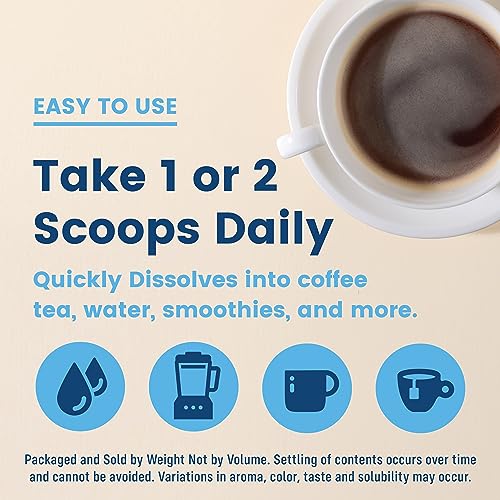 EASY TO USE

Take 1 or 2 Scoops Daily

Quickly Dissolves into coffee tea, water, smoothies, and more.

Packaged and Sold by Weight Not by Volume. Settling of contents occurs over time and cannot be avoided. Variations in aroma, color, taste and solubility may occur.