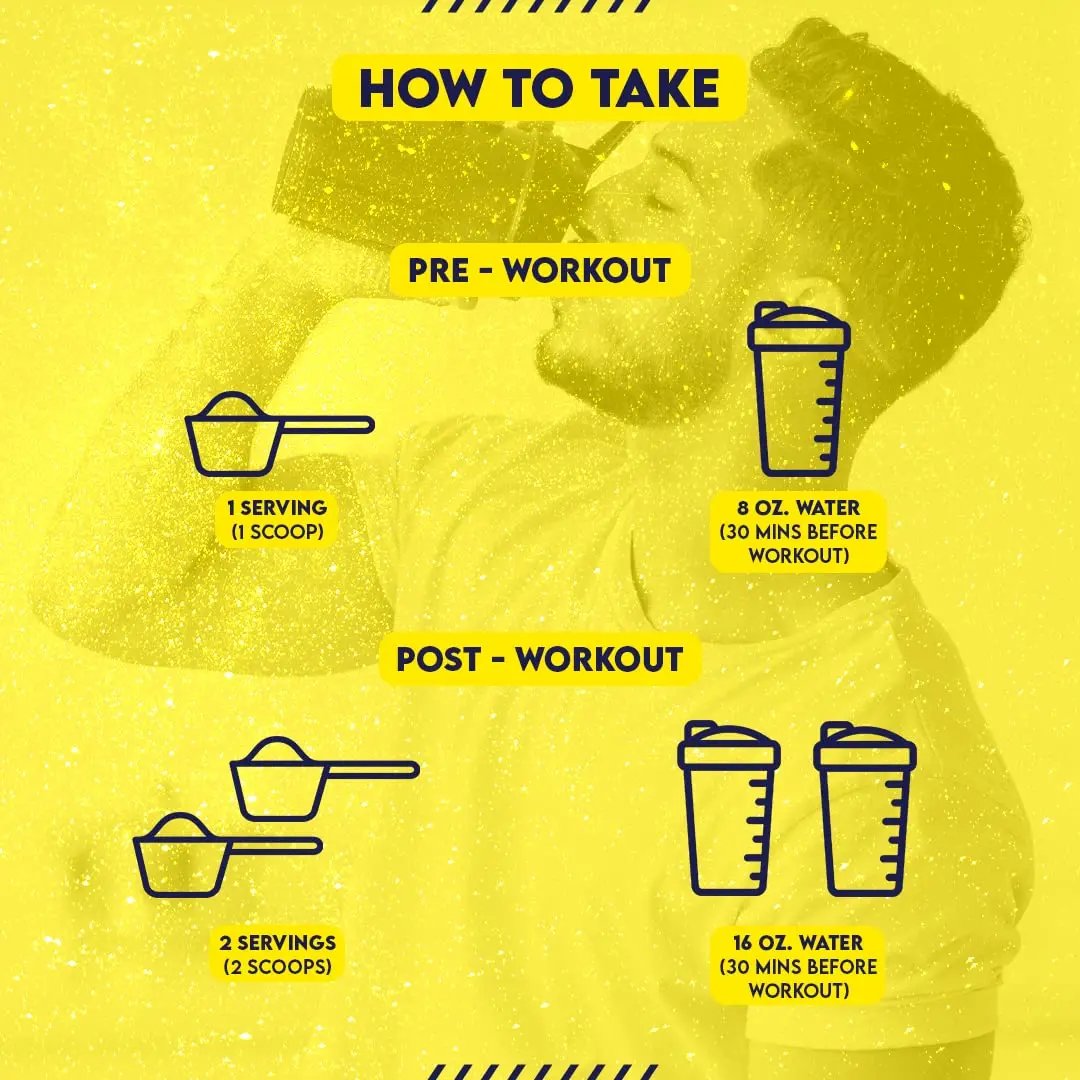 HOW TO TAKE

PRE - WORKOUT

1 SERVING
(1 SCOOP)

8 OZ. WATER
(30 MINS BEFORE WORKOUT)

POST - WORKOUT

2 SERVINGS
(2 SCOOPS)

16 OZ. WATER
(30 MINS BEFORE WORKOUT)