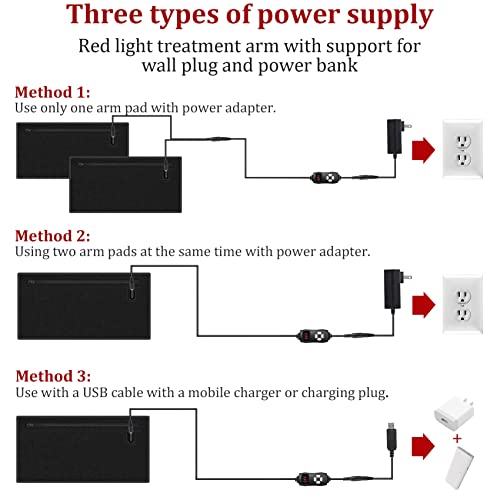 Three types of power supply

Red light treatment arm with support for wall plug and power bank

Method 1:
Use only one arm pad with power adapter.

Method 2:
Using two arm pads at the same time with power adapter.

Method 3:
Use with a USB cable with a mobile charger or charging plug.

+