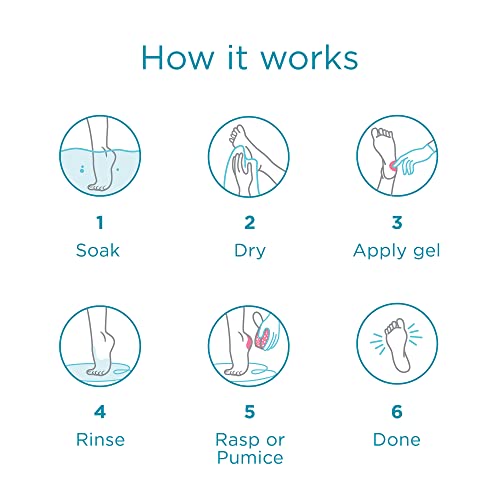 How it works

1
Soak

2
Dry

3
Apply gel

4
Rinse

5
Rasp or Pumice

6
Done