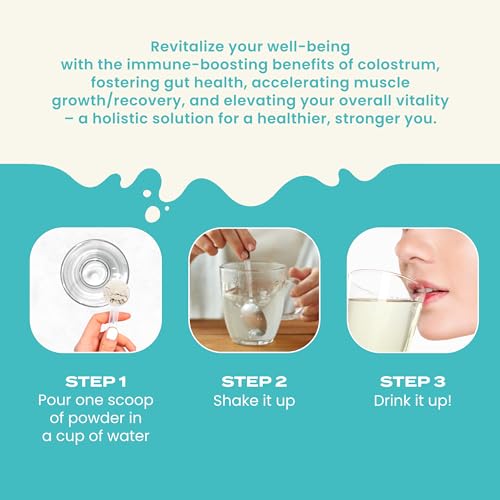 Revitalize your well-being with the immune-boosting benefits of colostrum, fostering gut health, accelerating muscle growth/recovery, and elevating your overall vitality – a holistic solution for a healthier, stronger you.

STEP 1
Pour one scoop of powder in a cup of water

STEP 2
Shake it up

STEP 3
Drink it up!