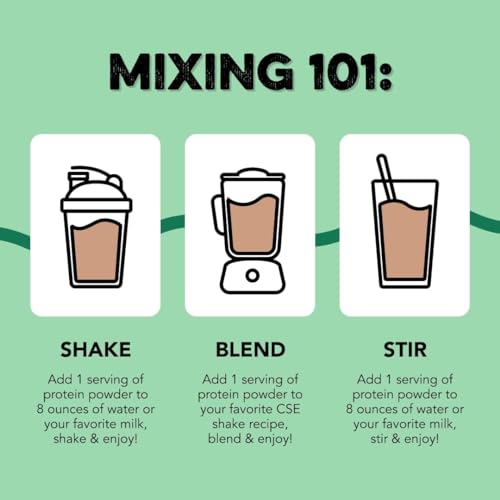 MIXING 101:

SHAKE

Add 1 serving of protein powder to 8 ounces of water or your favorite milk, shake & enjoy!

BLEND

Add 1 serving of protein powder to your favorite CSE shake recipe, blend & enjoy!

STIR

Add 1 serving of protein powder to 8 ounces of water or your favorite milk, stir & enjoy!