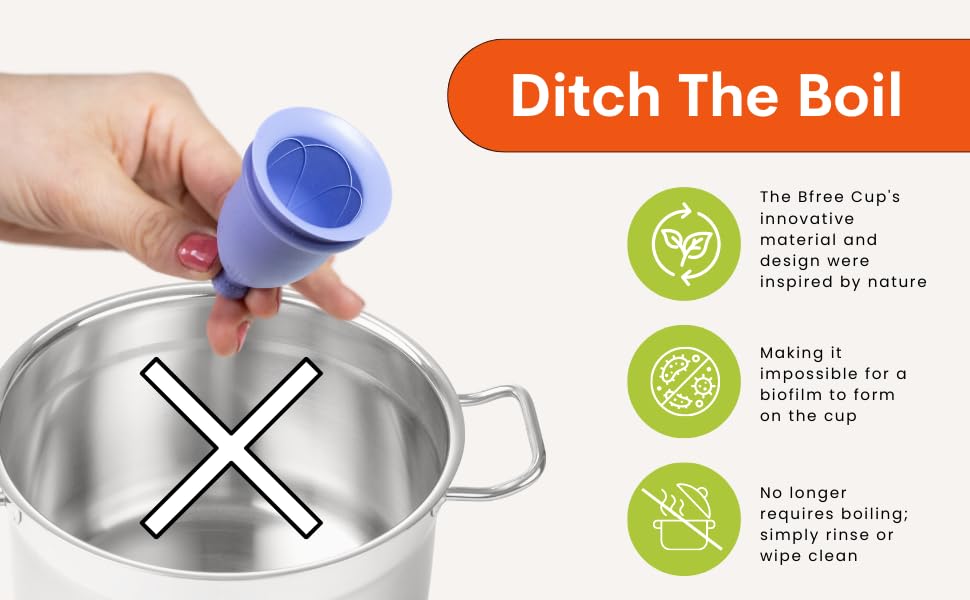 Ditch The Boil

The Bfree Cup's innovative material and design were inspired by nature

Making it impossible for a biofilm to form on the cup

No longer requires boiling; simply rinse or wipe clean