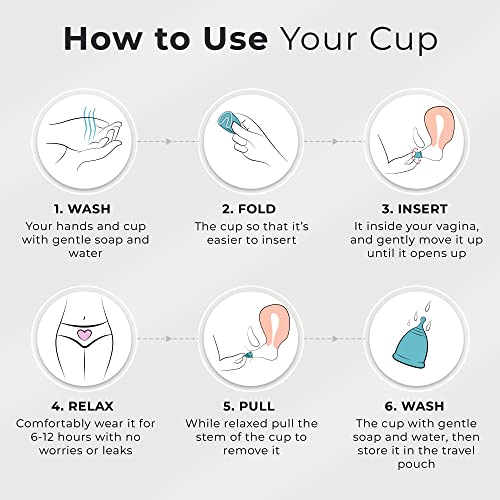 How to Use Your Cup

1. WASH
Your hands and cup with gentle soap and water

2. FOLD
The cup so that it's easier to insert

3. INSERT
It inside your vagina, and gently move it up until it opens up

4. RELAX
Comfortably wear it for 6-12 hours with no worries or leaks

5. PULL
While relaxed pull the stem of the cup to remove it

6. WASH
The cup with gentle soap and water, then store it in the travel pouch