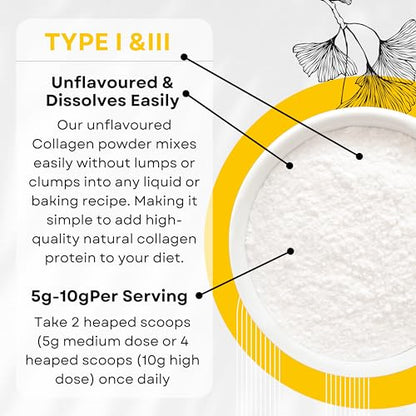 TYPE I &III

Unflavoured & Dissolves Easily

Our unflavoured Collagen powder mixes easily without lumps or clumps into any liquid or baking recipe. Making it simple to add high-quality natural collagen protein to your diet.

5g-10gPer Serving

Take 2 heaped scoops (5g medium dose or 4 heaped scoops (10g high dose) once daily