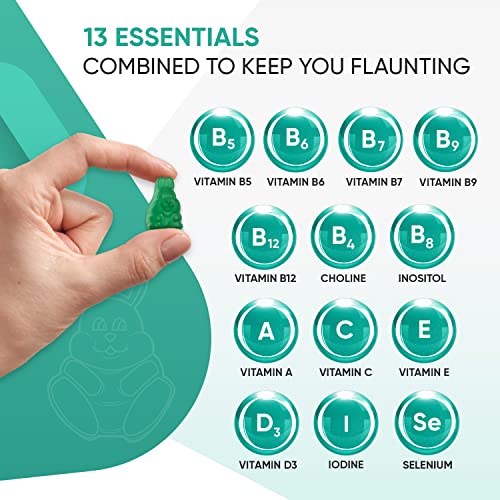 13 ESSENTIALS
COMBINED TO KEEP YOU FLAUNTING

$B_5$
VITAMIN B5

$B_6$
VITAMIN B6

$B_7$
VITAMIN B7

$B_9$
VITAMIN B9

$B_{12}$
VITAMIN B12

$B_4$
CHOLINE

$B_8$
INOSITOL

A
VITAMIN A

C
VITAMIN C

E
VITAMIN E

$D_3$
VITAMIN D3

I
IODINE

Se
SELENIUM