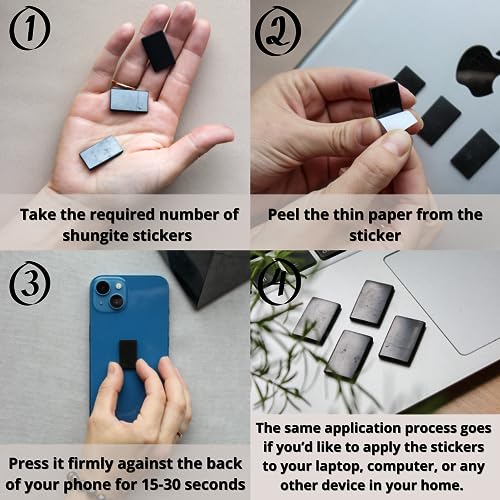 1

Take the required number of shungite stickers

2

Peel the thin paper from the sticker

3

Press it firmly against the back of your phone for 15-30 seconds

4

The same application process goes if you'd like to apply the stickers to your laptop, computer, or any other device in your home.