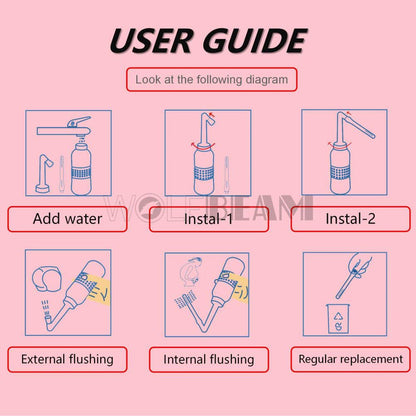 USER GUIDE

Look at the following diagram

WOLFBEAM

Add water

Instal-1

Instal-2

External flushing

Internal flushing

Regular replacement