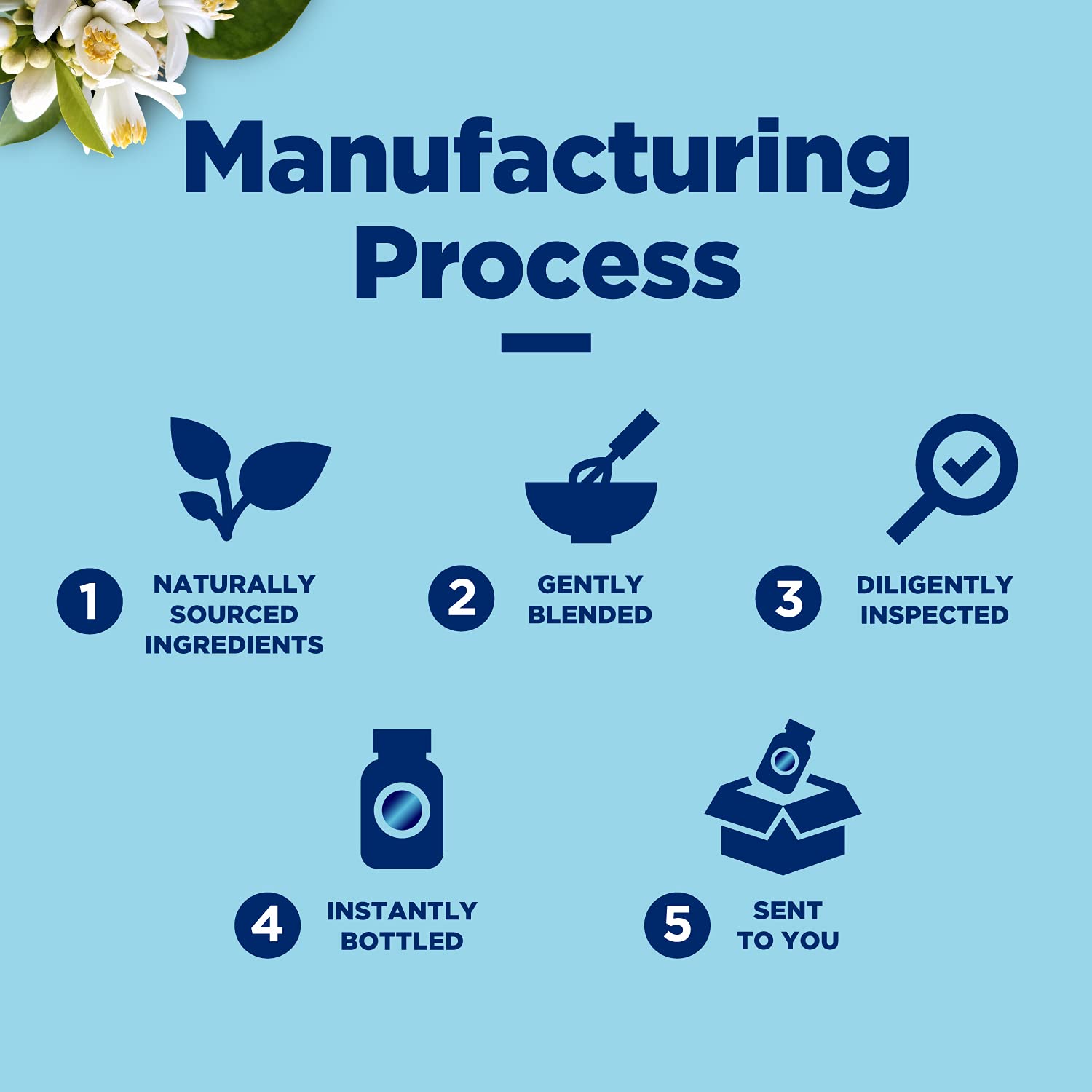 Manufacturing Process

1 NATURALLY SOURCED INGREDIENTS

2 GENTLY BLENDED

3 DILIGENTLY INSPECTED

4 INSTANTLY BOTTLED

5 SENT TO YOU