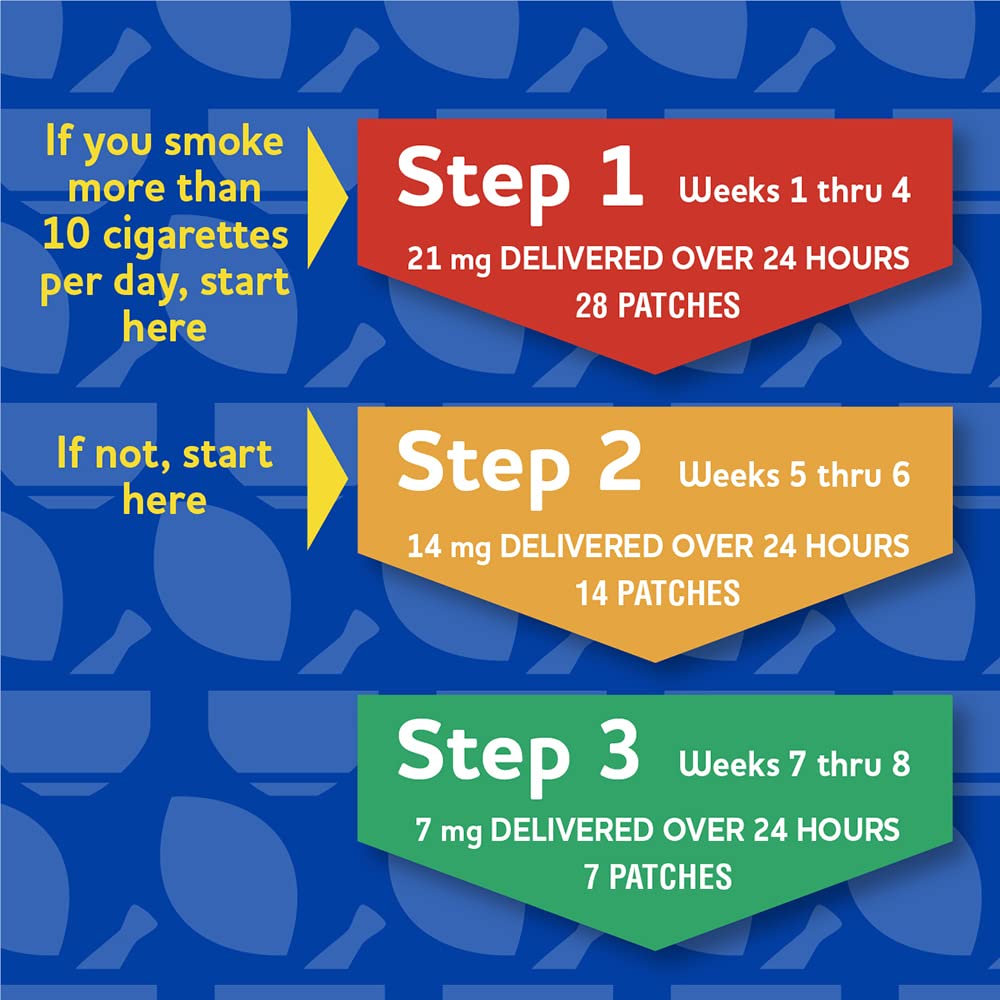 If you smoke more than 10 cigarettes per day, start here

Step 1 Weeks 1 thru 4

21 mg DELIVERED OVER 24 HOURS
28 PATCHES

If not, start here

Step 2 Weeks 5 thru 6

14 mg DELIVERED OVER 24 HOURS
14 PATCHES

Step 3 Weeks 7 thru 8

7 mg DELIVERED OVER 24 HOURS
7 PATCHES