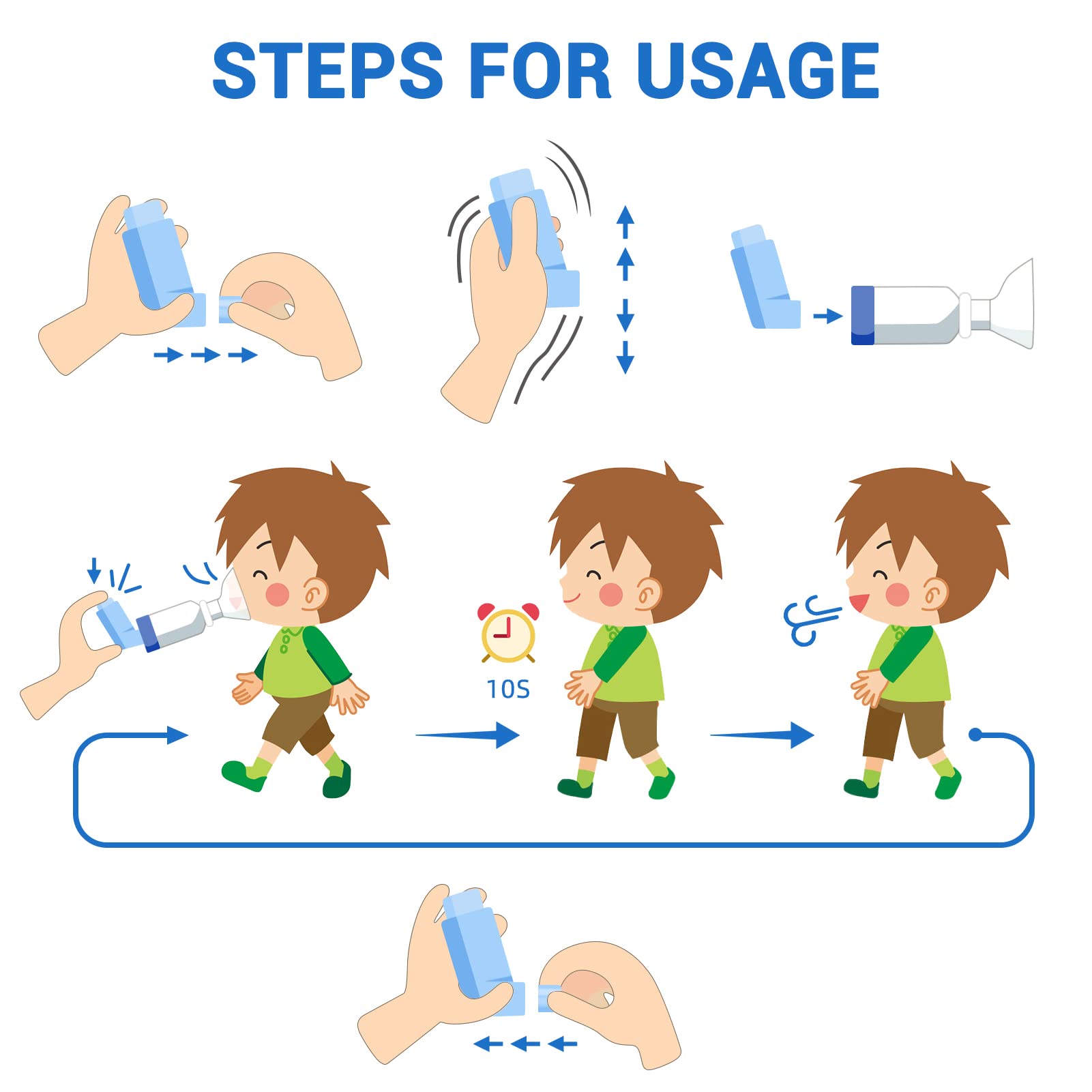 STEPS FOR USAGE

10S