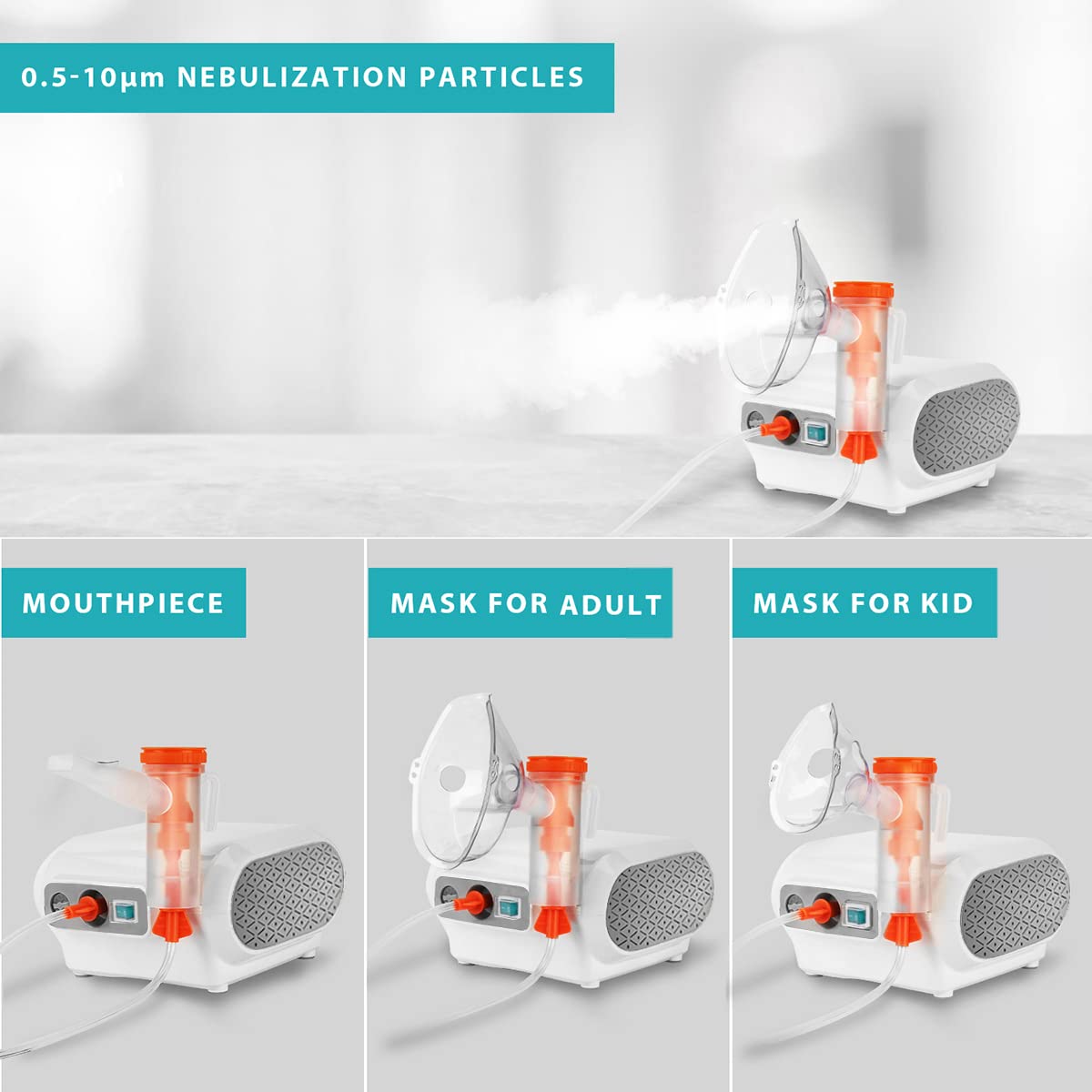 0.5-10μm NEBULIZATION PARTICLES

MOUTHPIECE

MASK FOR ADULT

MASK FOR KID