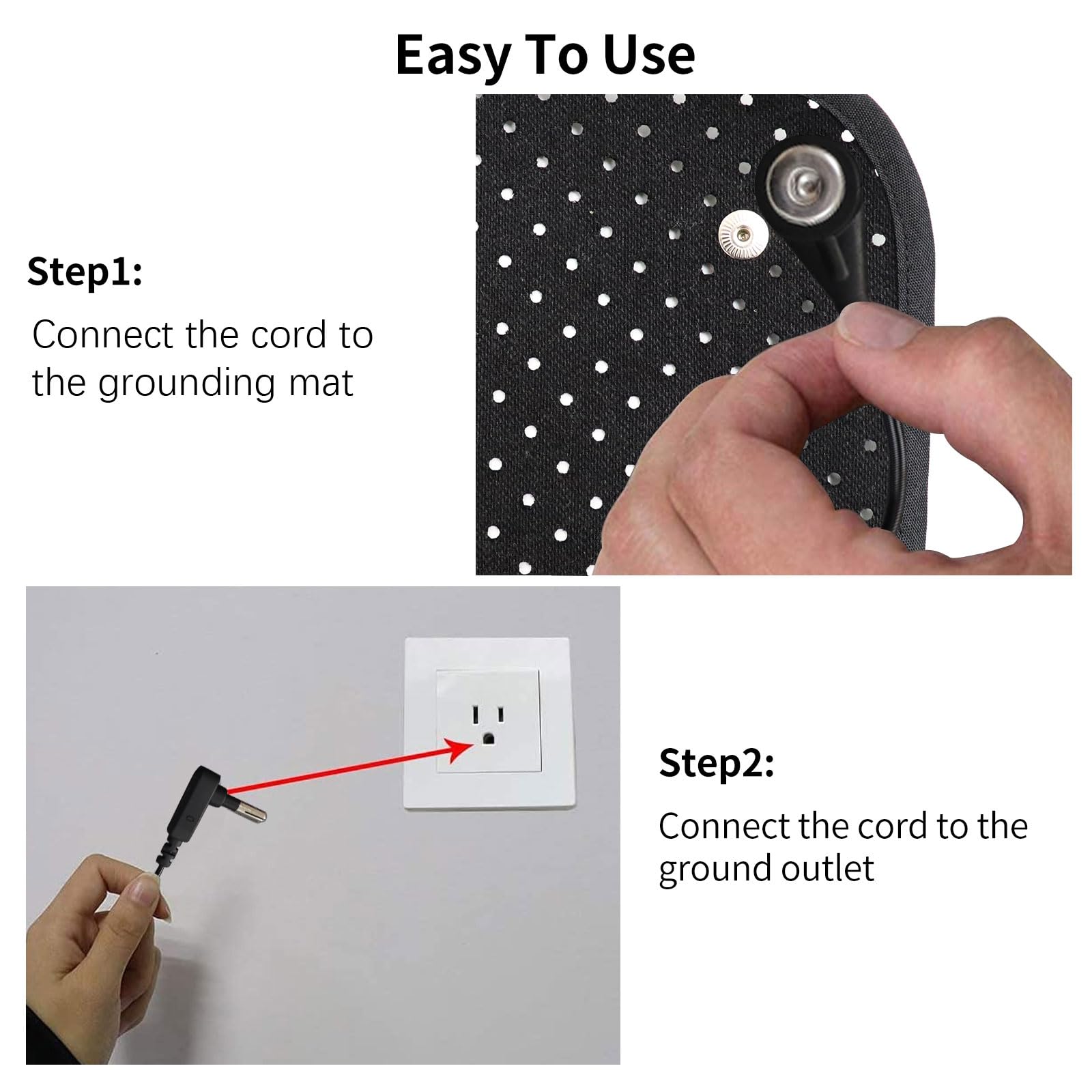 Easy To Use

Step1:

Connect the cord to the grounding mat

Step2:

Connect the cord to the ground outlet