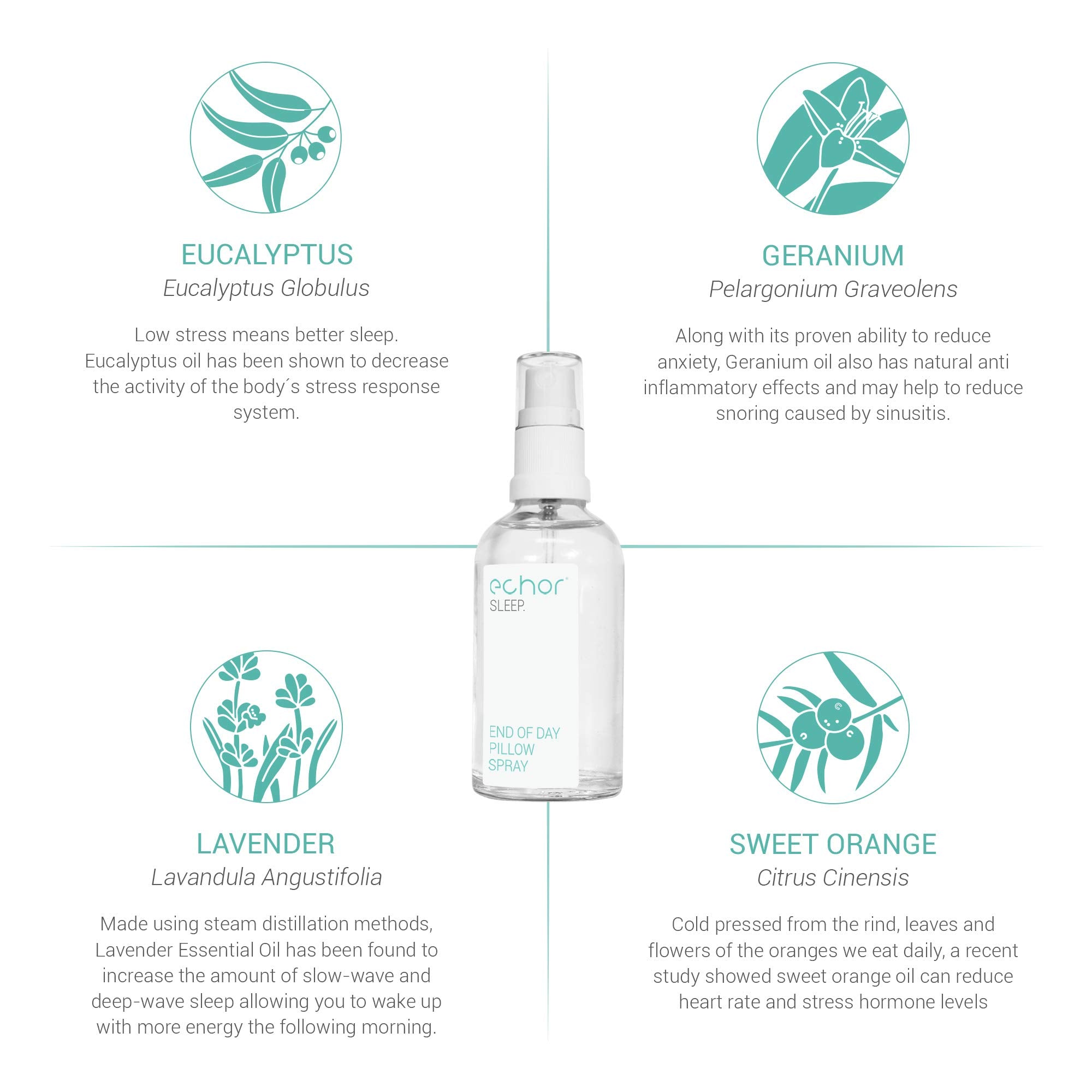 EUCALYPTUS
Eucalyptus Globulus

Low stress means better sleep. Eucalyptus oil has been shown to decrease the activity of the body´s stress response system.

GERANIUM
Pelargonium Graveolens

Along with its proven ability to reduce anxiety, Geranium oil also has natural anti inflammatory effects and may help to reduce snoring caused by sinusitis.

echor
SLEEP.

END OF DAY
PILLOW
SPRAY

LAVENDER
Lavandula Angustifolia

Made using steam distillation methods, Lavender Essential Oil has been found to increase the amount of slow-wave and deep-wave sleep allowing you to wake up with more energy the following morning.

SWEET ORANGE
Citrus Cinensis

Cold pressed from the rind, leaves and flowers of the oranges we eat daily, a recent study showed sweet orange oil can reduce heart rate and stress hormone levels