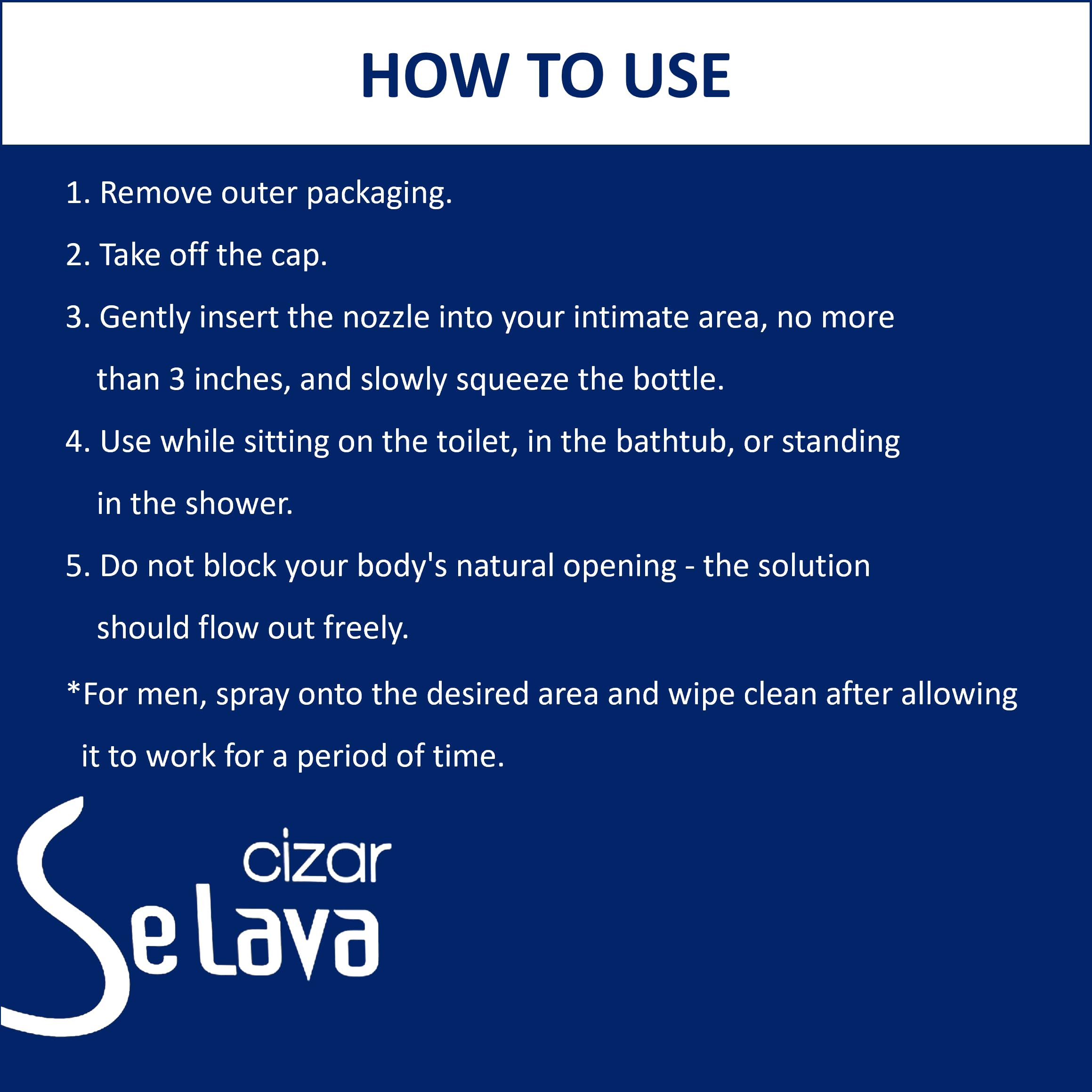 HOW TO USE

1. Remove outer packaging.

2. Take off the cap.

3. Gently insert the nozzle into your intimate area, no more than 3 inches, and slowly squeeze the bottle.

4. Use while sitting on the toilet, in the bathtub, or standing in the shower.

5. Do not block your body's natural opening - the solution should flow out freely.

*For men, spray onto the desired area and wipe clean after allowing it to work for a period of time.

cizar
SeLava