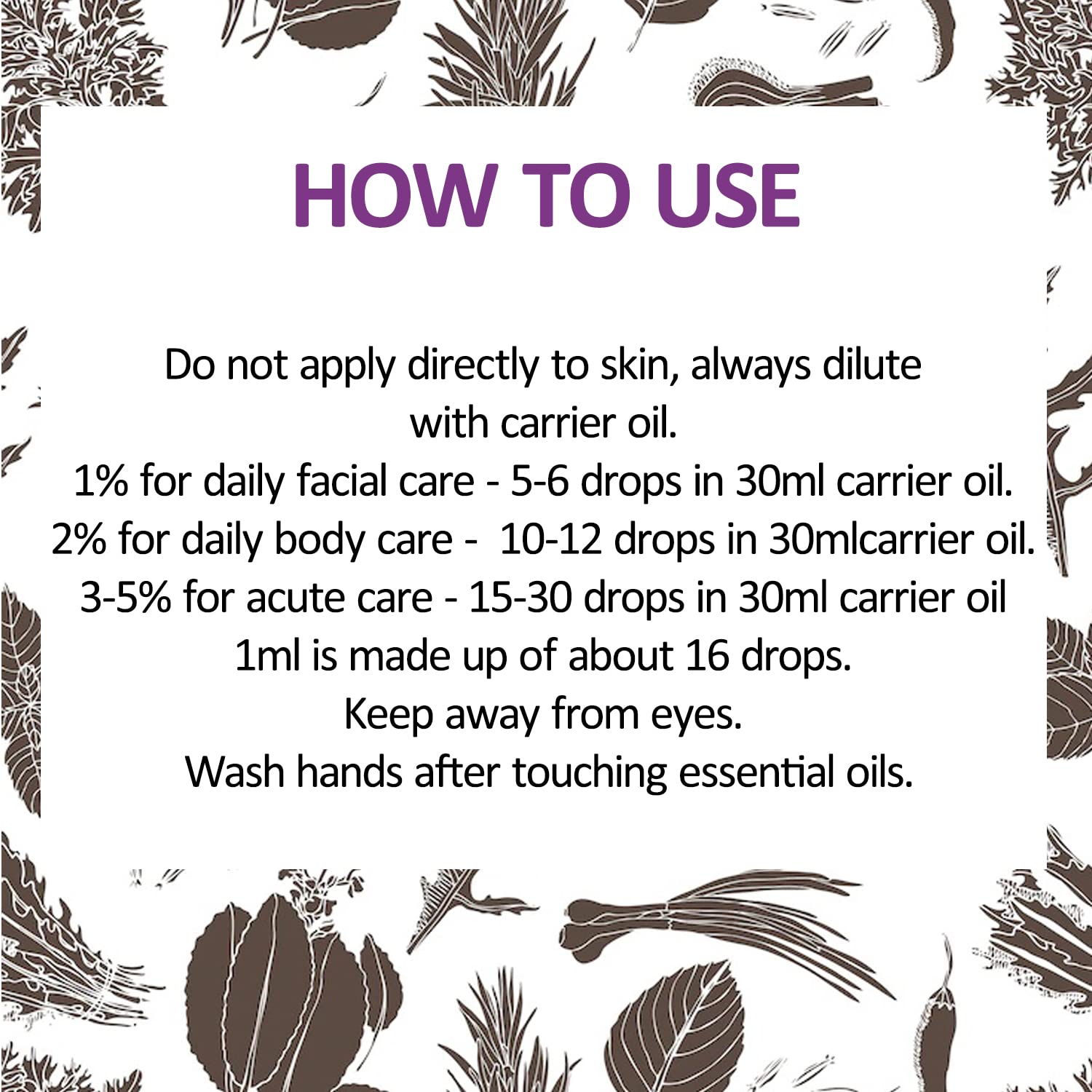 HOW TO USE

Do not apply directly to skin, always dilute with carrier oil.
1% for daily facial care - 5-6 drops in 30ml carrier oil.
2% for daily body care - 10-12 drops in 30mlcarrier oil.
3-5% for acute care - 15-30 drops in 30ml carrier oil
1ml is made up of about 16 drops.
Keep away from eyes.
Wash hands after touching essential oils.