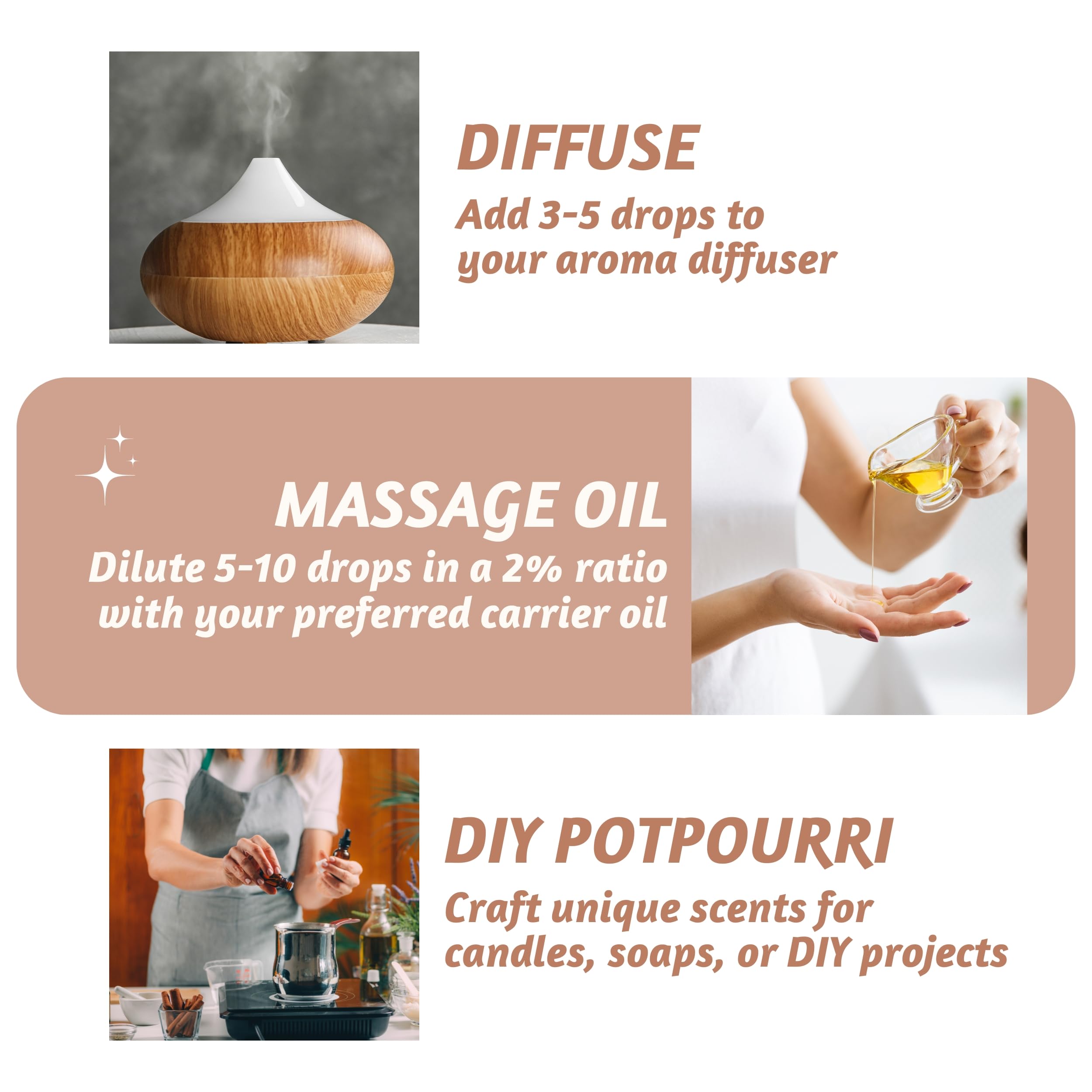 DIFFUSE
Add 3-5 drops to your aroma diffuser

MASSAGE OIL
Dilute 5-10 drops in a 2% ratio with your preferred carrier oil

DIY POTPOURRI
Craft unique scents for candles, soaps, or DIY projects