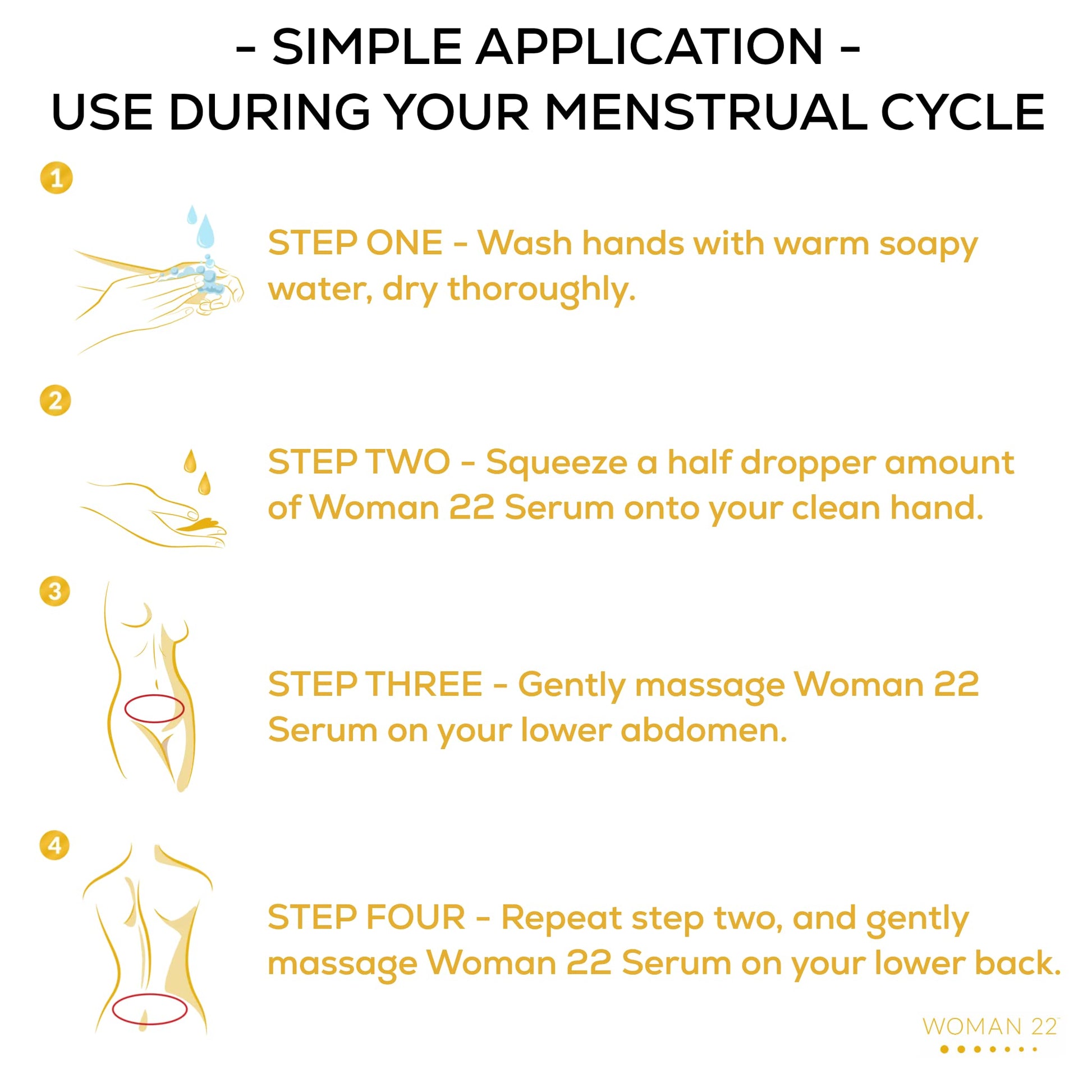 - SIMPLE APPLICATION -
USE DURING YOUR MENSTRUAL CYCLE

1

STEP ONE - Wash hands with warm soapy water, dry thoroughly.

2

STEP TWO - Squeeze a half dropper amount of Woman 22 Serum onto your clean hand.

3

STEP THREE - Gently massage Woman 22 Serum on your lower abdomen.

4

STEP FOUR - Repeat step two, and gently massage Woman 22 Serum on your lower back.

WOMAN 22