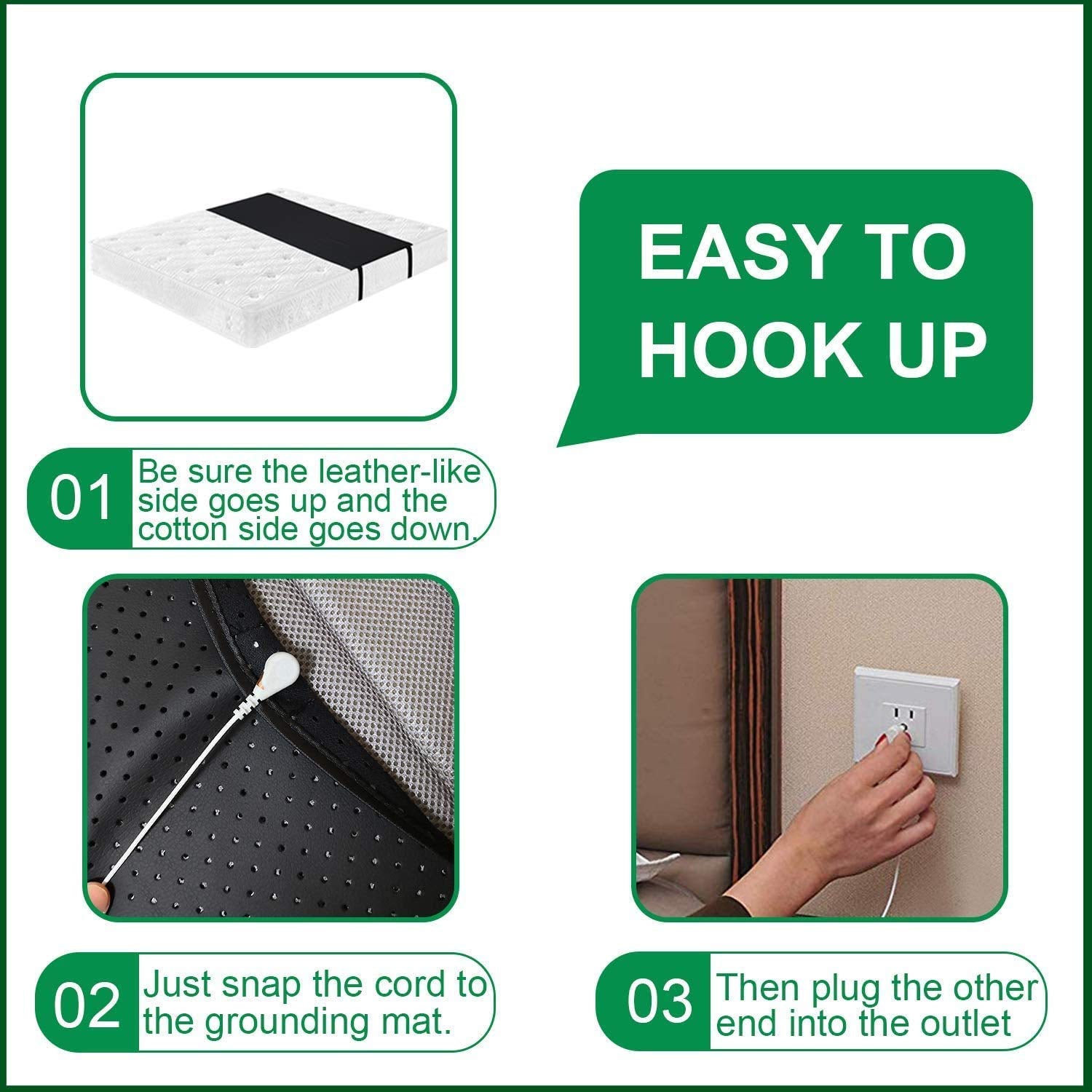 EASY TO HOOK UP

01 Be sure the leather-like side goes up and the cotton side goes down.

02 Just snap the cord to the grounding mat.

03 Then plug the other end into the outlet