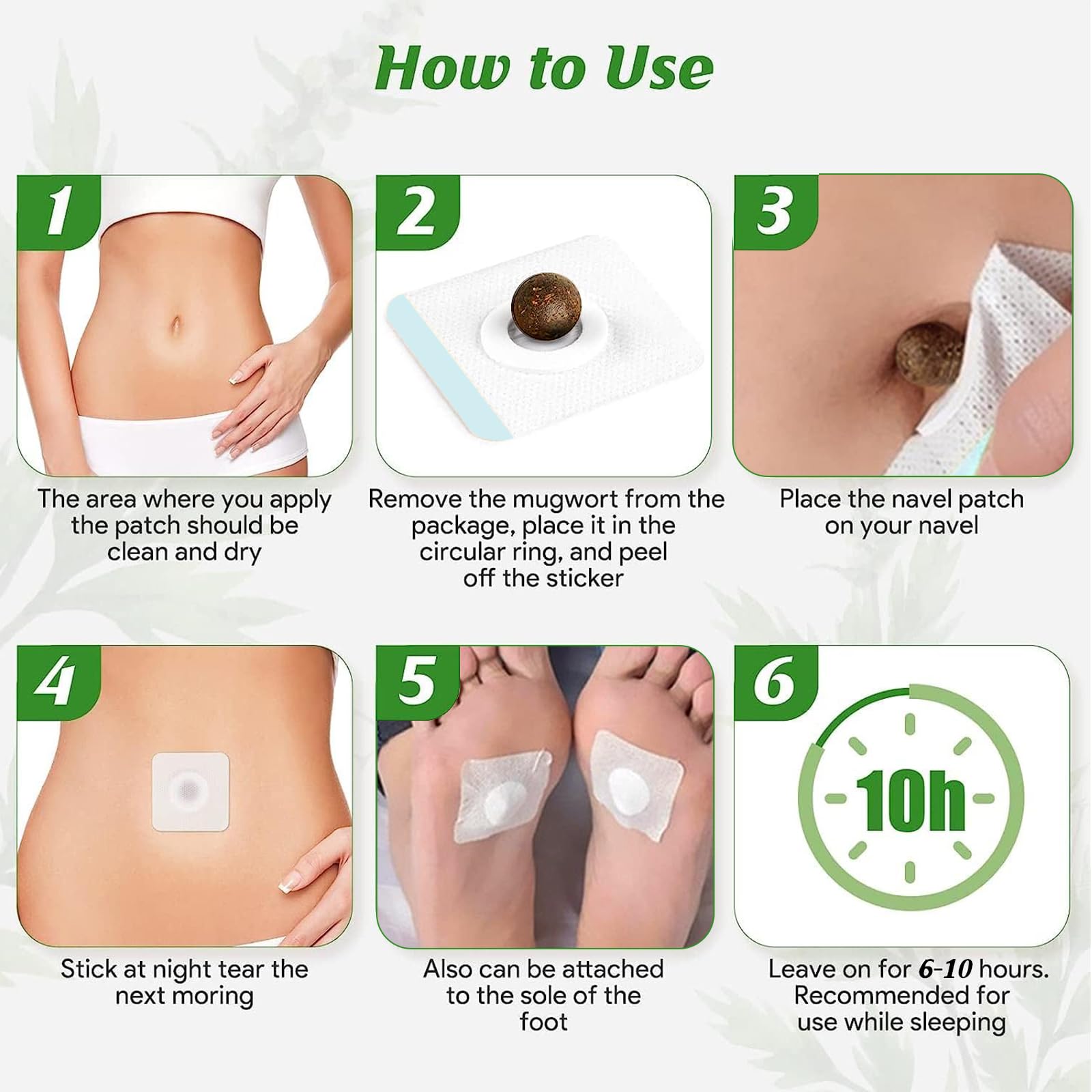 How to Use

1

The area where you apply the patch should be clean and dry

2

Remove the mugwort from the package, place it in the circular ring, and peel off the sticker

3

Place the navel patch on your navel

4

Stick at night tear the next moring

5

Also can be attached to the sole of the foot

6

10h

Leave on for 6-10 hours. Recommended for use while sleeping