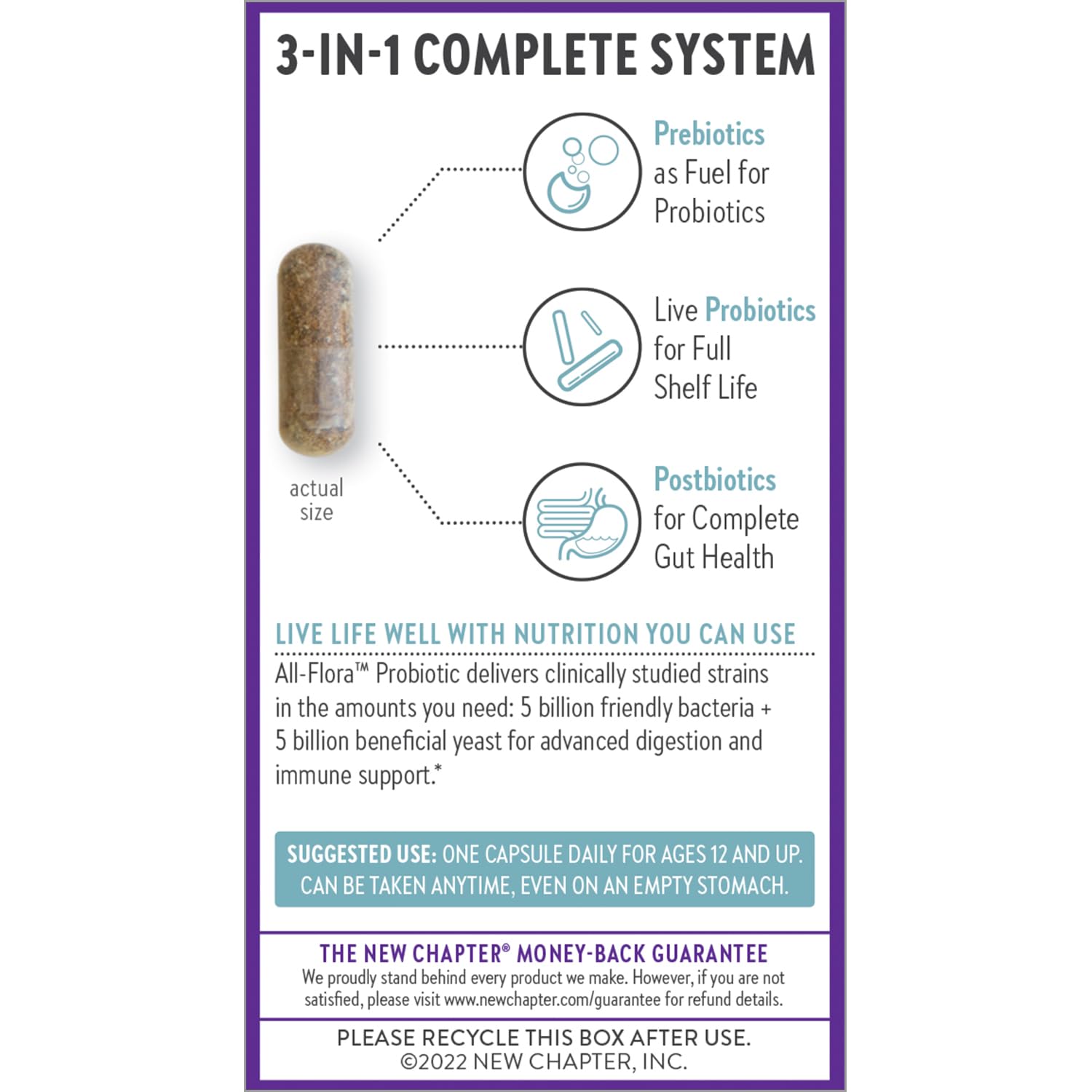 3-IN-1 COMPLETE SYSTEM

actual size

Prebiotics as Fuel for Probiotics

Live Probiotics for Full Shelf Life

Postbiotics for Complete Gut Health

LIVE LIFE WELL WITH NUTRITION YOU CAN USE

All-Flora™ Probiotic delivers clinically studied strains in the amounts you need: 5 billion friendly bacteria + 5 billion beneficial yeast for advanced digestion and immune support.*

SUGGESTED USE: ONE CAPSULE DAILY FOR AGES 12 AND UP. CAN BE TAKEN ANYTIME, EVEN ON AN EMPTY STOMACH.

THE NEW CHAPTER® MONEY-BACK GUARANTEE
We proudly stand behind every product we make. However, if you are not satisfied, please visit www.newchapter.com/guarantee for refund details.

PLEASE RECYCLE THIS BOX AFTER USE.
©2022 NEW CHAPTER, INC.