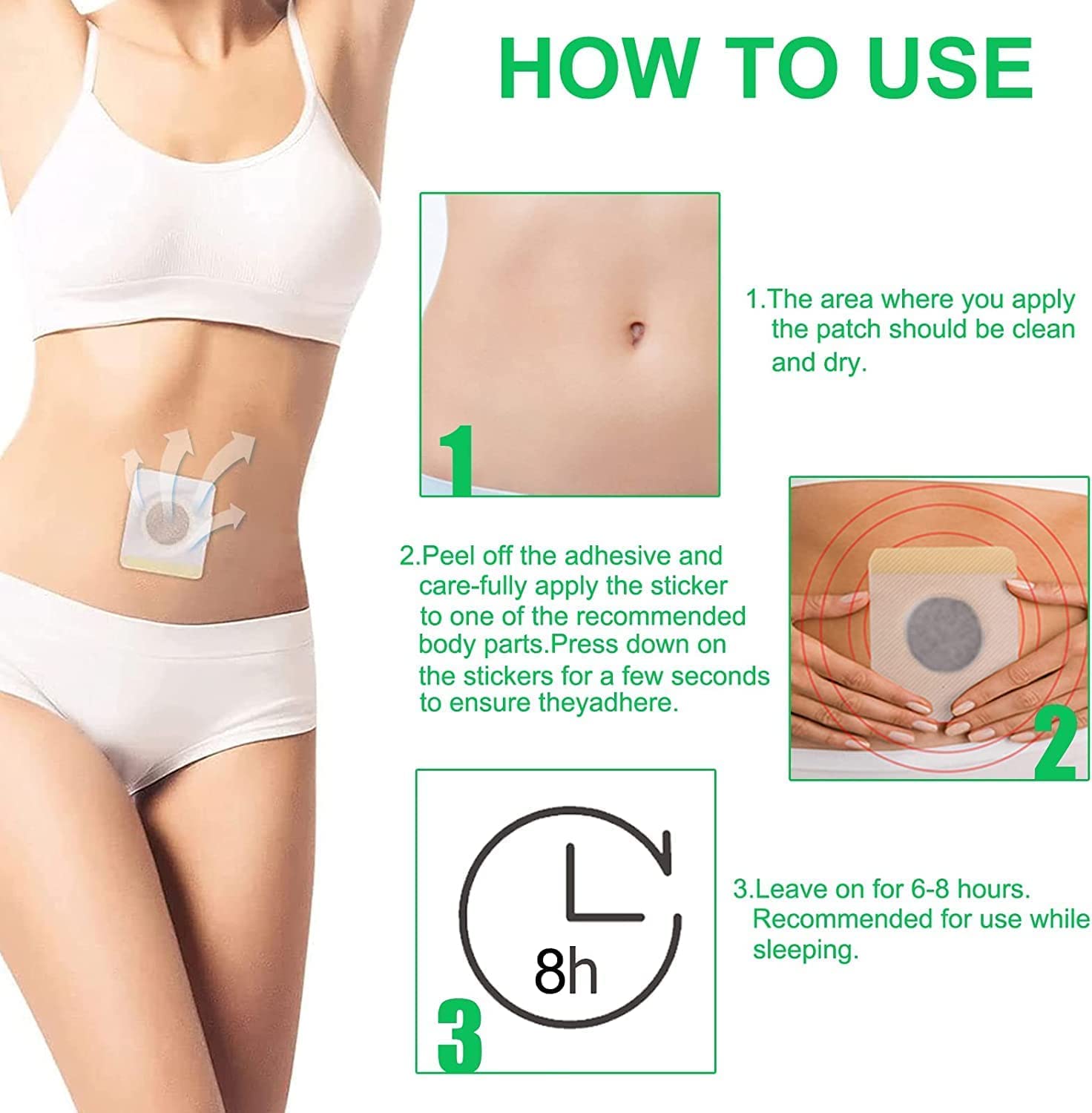 HOW TO USE

1

1.The area where you apply the patch should be clean and dry.

2.Peel off the adhesive and care-fully apply the sticker to one of the recommended body parts.Press down on the stickers for a few seconds to ensure theyadhere.

2

8h

3

3.Leave on for 6-8 hours. Recommended for use while sleeping.