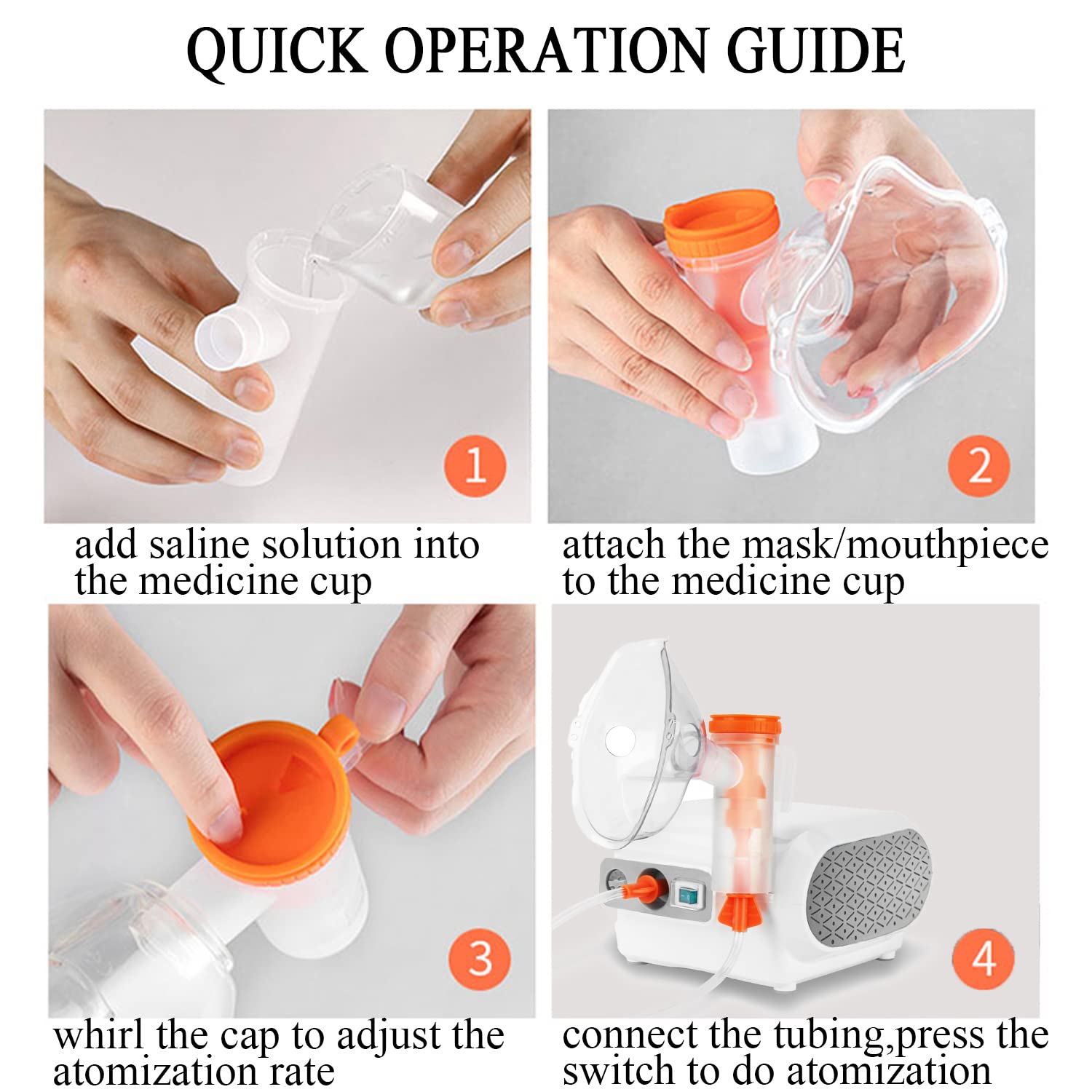 QUICK OPERATION GUIDE

1

add saline solution into the medicine cup

2

attach the mask/mouthpiece to the medicine cup

3

whirl the cap to adjust the atomization rate

4

connect the tubing,press the switch to do atomization