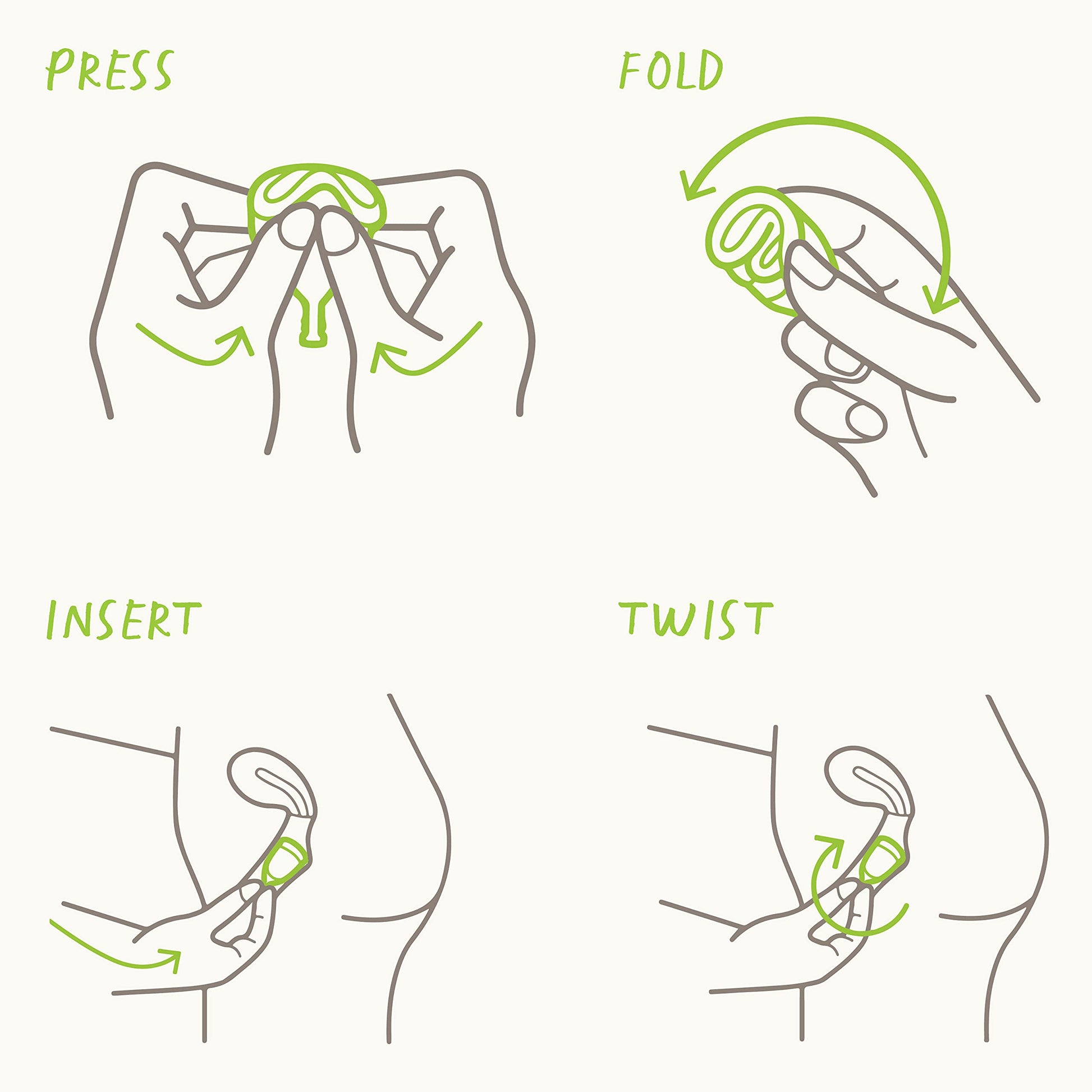 PRESS

FOLD

INSERT

TWIST