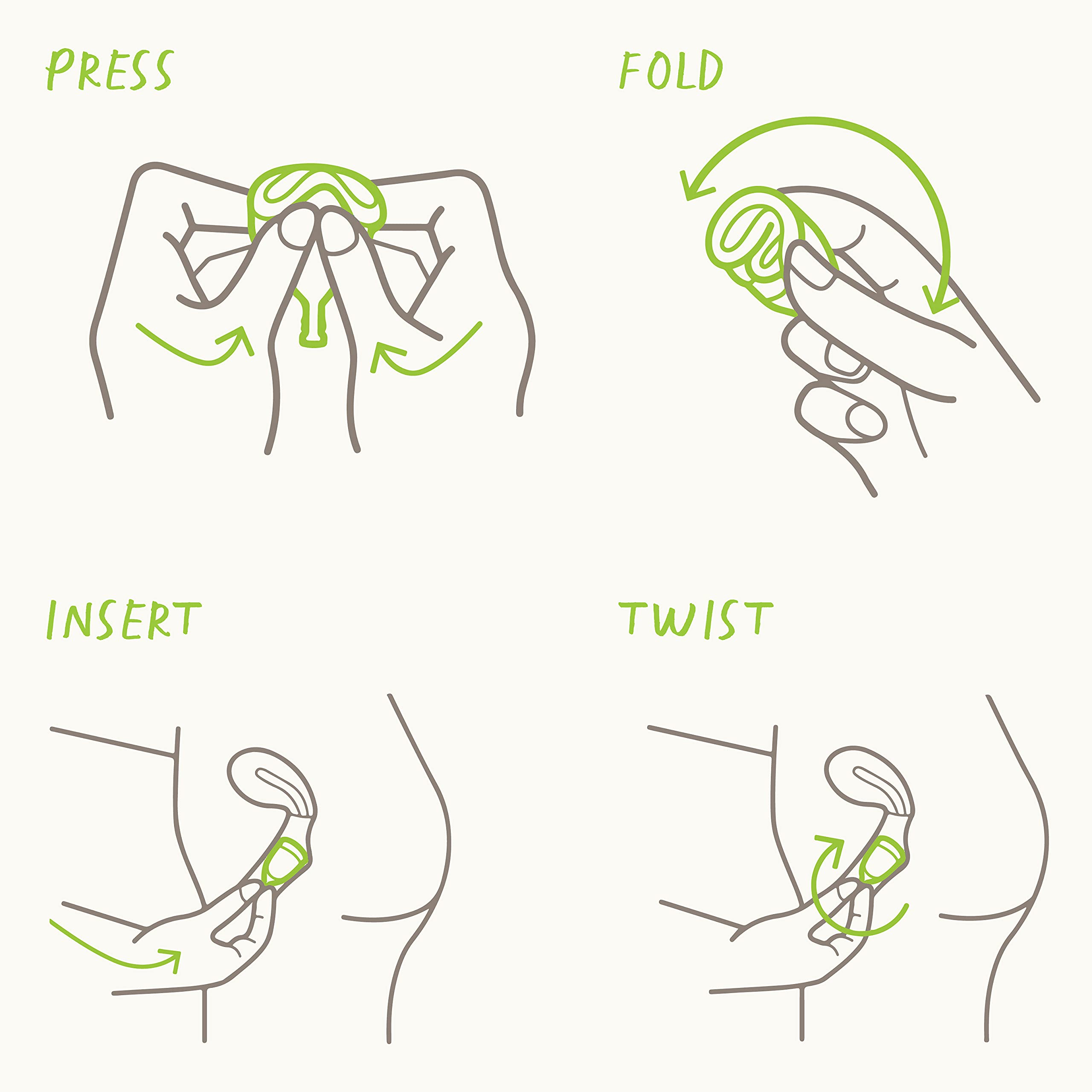 PRESS

FOLD

INSERT

TWIST