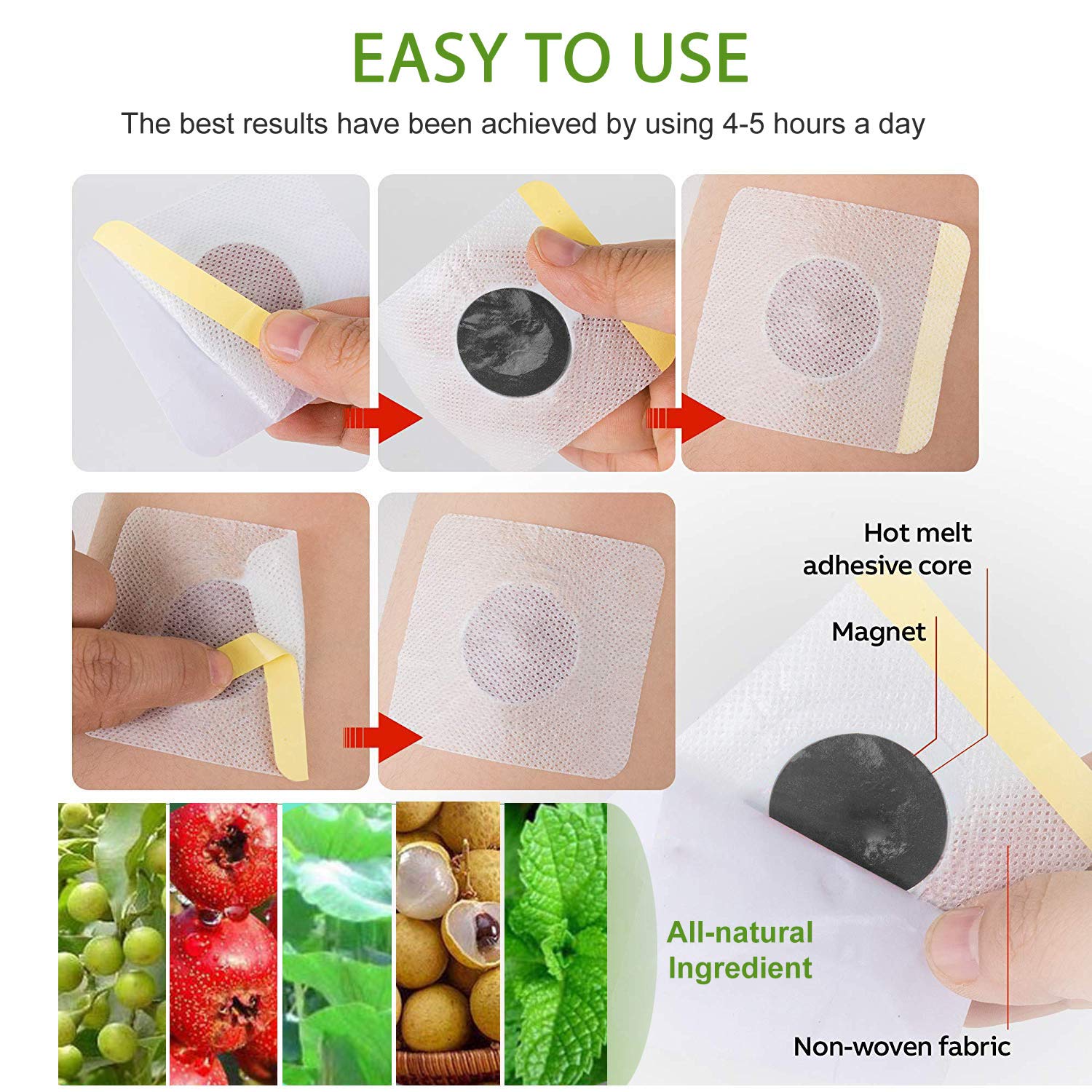 EASY TO USE

The best results have been achieved by using 4-5 hours a day

Hot melt adhesive core

Magnet

All-natural Ingredient

Non-woven fabric